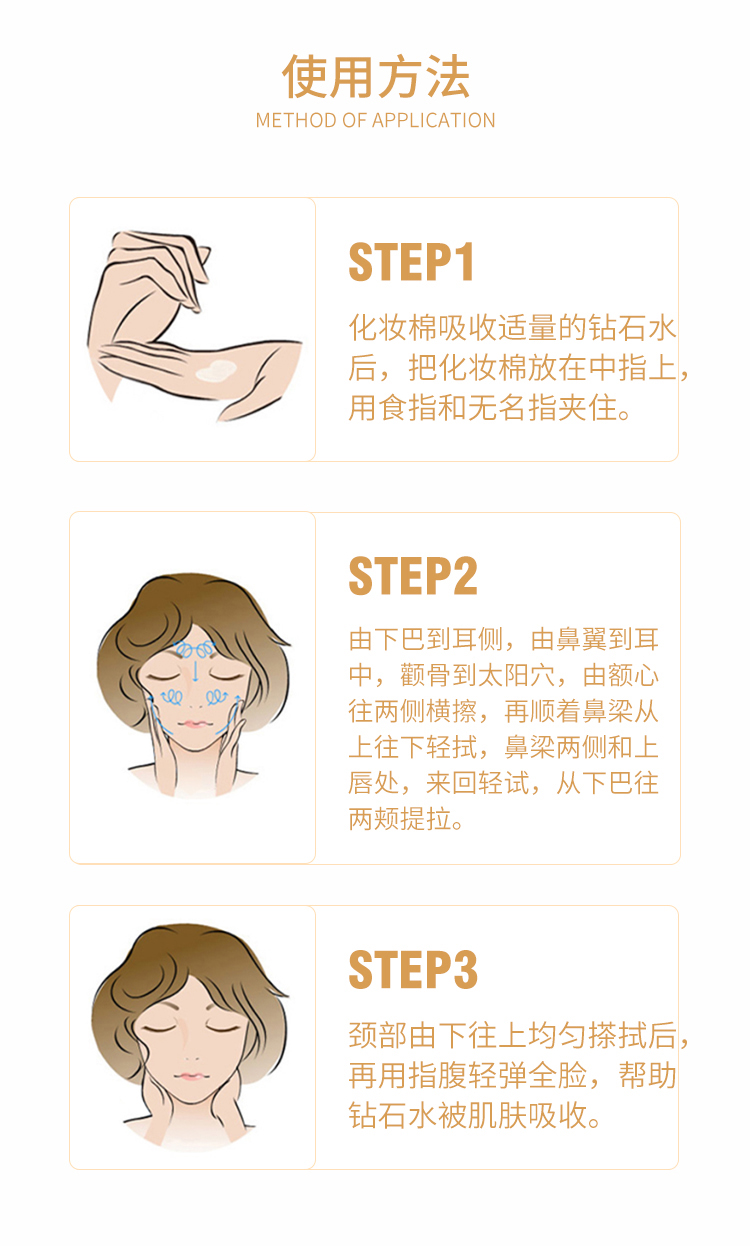 使用方法
METHOD OF APPLICATION

STEP1
化妆棉吸收适量的钻石水后，把化妆棉放在中指上，用食指和无名指夹住。

STEP2
由下巴到耳侧，由鼻翼到耳中，颧骨到太阳穴，由额心往两侧横擦，再顺着鼻梁从上往下轻拭，鼻梁两侧和上唇处，来回轻试，从下巴往两颊提拉。

STEP3
颈部由下往上均匀搽拭后，再用指腹轻弹全脸，帮助钻石水被肌肤吸收。