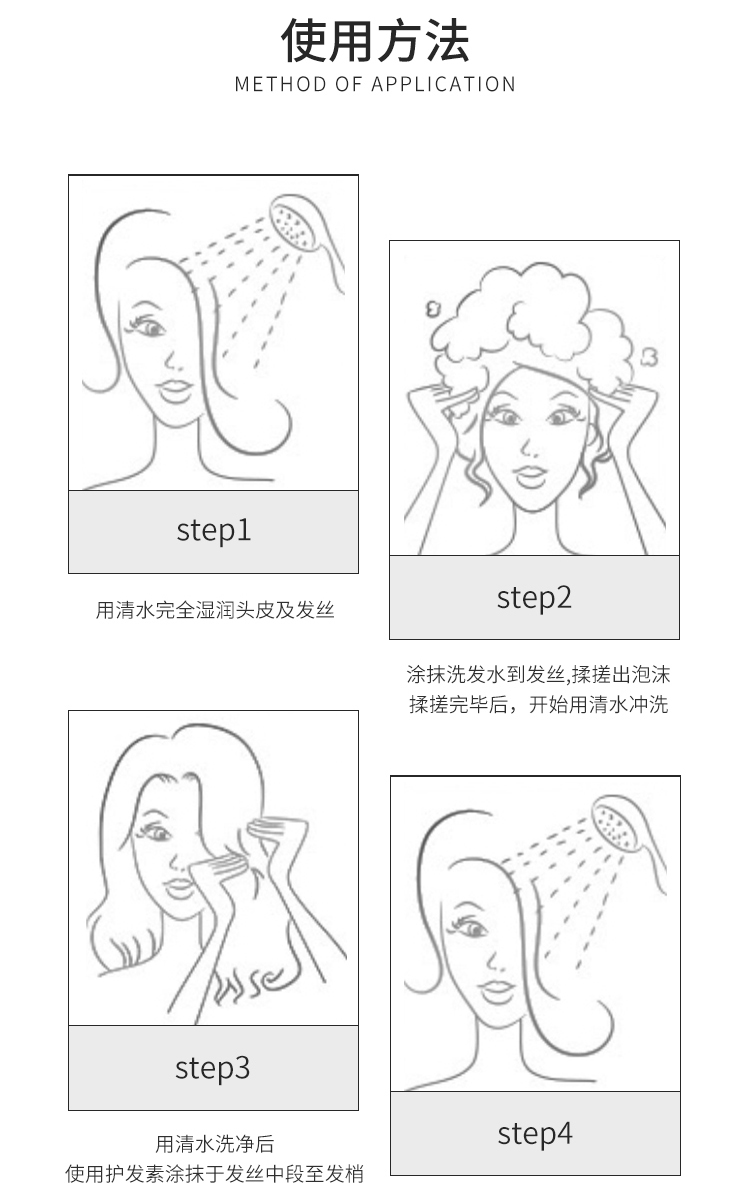 使用方法
METHOD OF APPLICATION

step1

用清水完全湿润头皮及发丝

step2

涂抹洗发水到发丝,揉搓出泡沫
揉搓完毕后，开始用清水冲洗

step3

用清水洗净后
使用护发素涂抹于发丝中段至发梢

step4